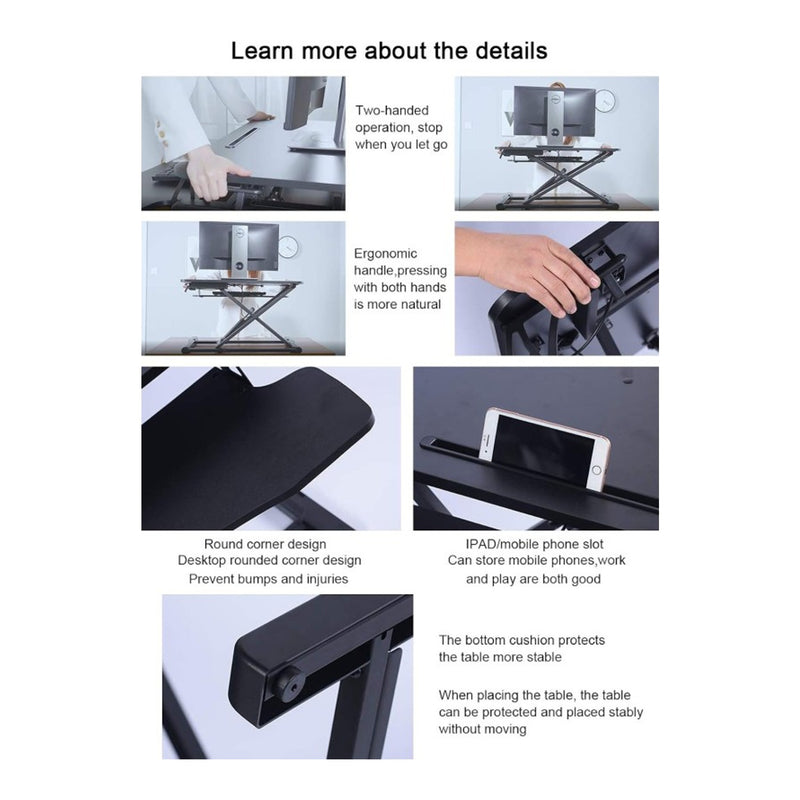 Learn more about the details

Two-handed operation, stop when you let go

Ergonomic handle,pressing with both hands is more natural

Round corner design
Desktop rounded corner design
Prevent bumps and injuries

IPAD/mobile phone slot
Can store mobile phones,work and play are both good

The bottom cushion protects the table more stable

When placing the table, the table can be protected and placed stably without moving